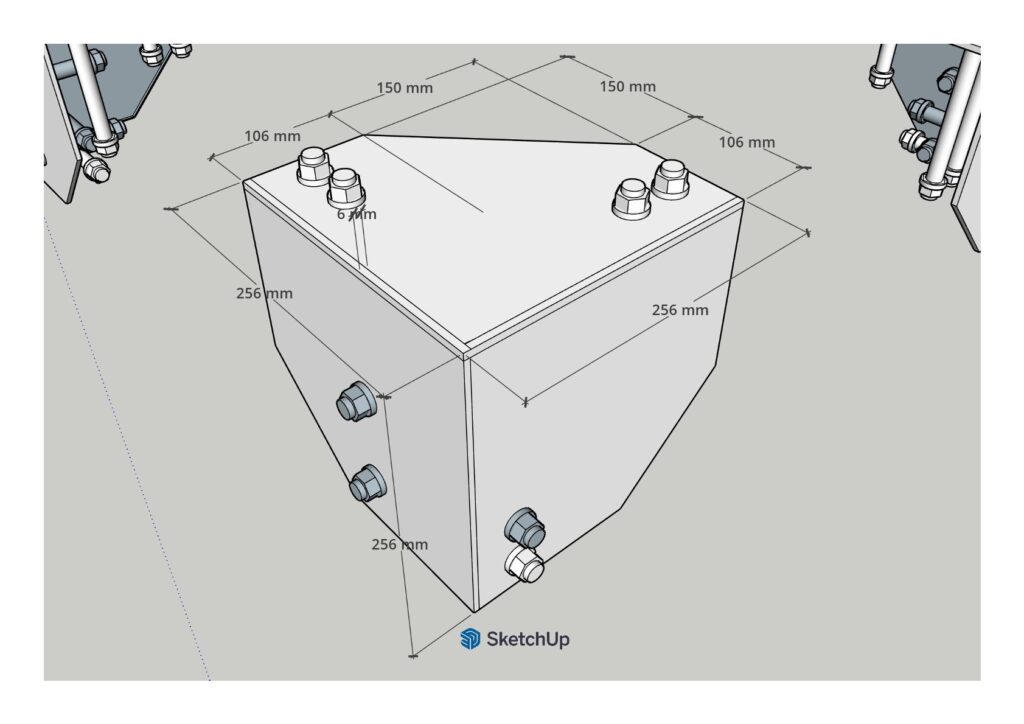 150 mm
150 mm
106 mm
106 mm
6 mm
256 mm
256 mm
256 mm
SketchUp